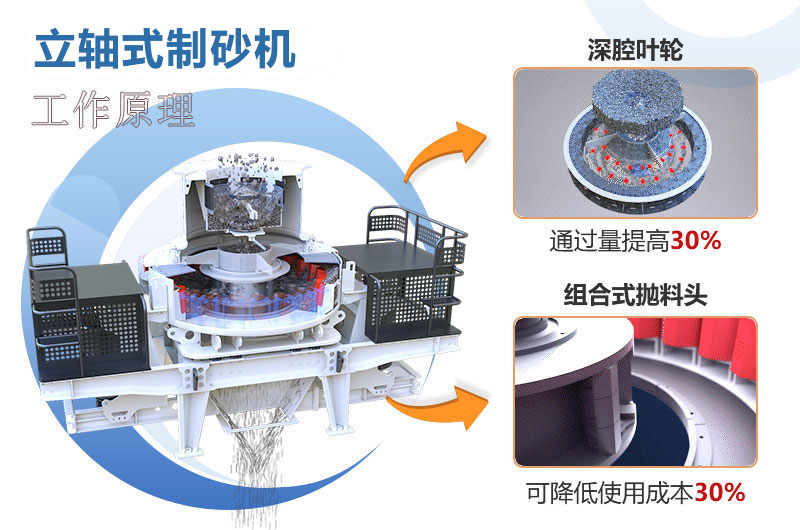 立轴式制砂机
工作原理

深腔叶轮

通过量提高30%

组合式抛料头

可降低使用成本30%